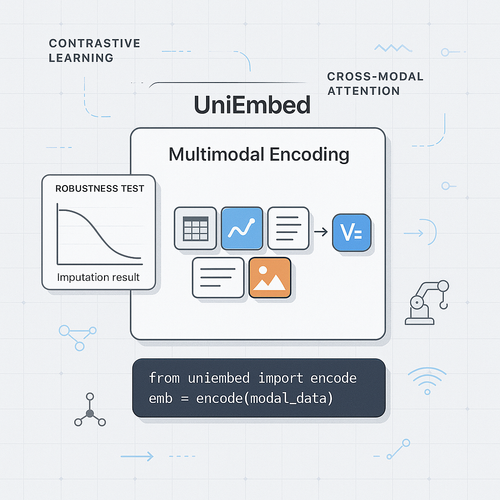 CONTRASTIVE LEARNING

CROSS-MODAL ATTENTION

UniEmbed

Multimodal Encoding

ROBUSTNESS TEST

Imputation result

V=

from uniembed import encode
emb = encode(modal_data)