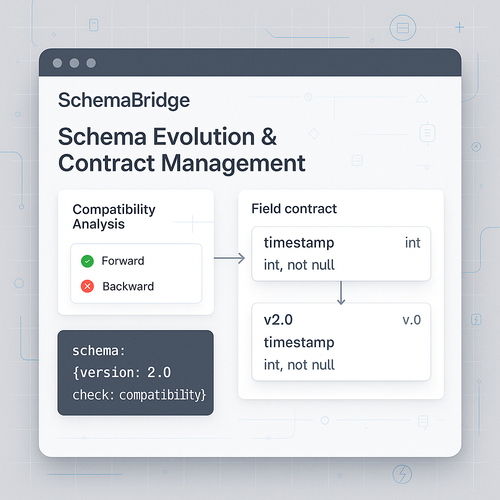 SchemaBridge

Schema Evolution & Contract Management

Compatibility Analysis

Forward

Backward

schema:
{version: 2.0
check: compatibility}

Field contract

timestamp
int
int, not null

v2.0
v.0
timestamp
int, not null